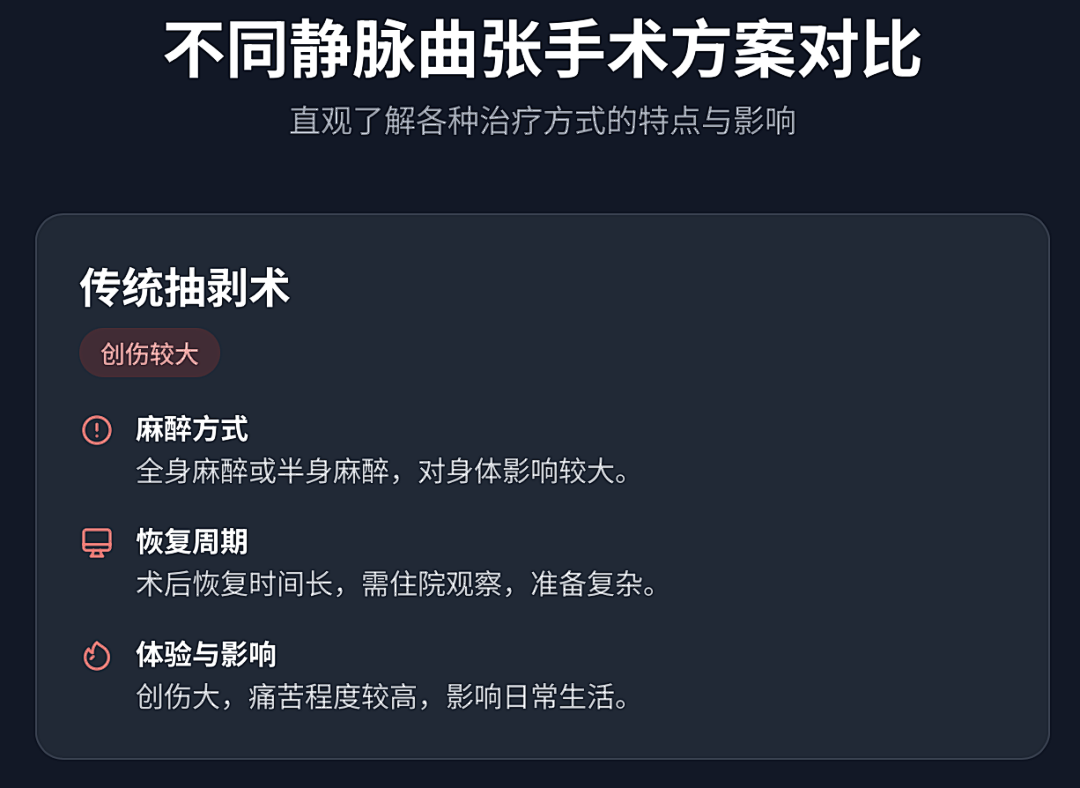 不同静脉曲张手术方案对比

直观了解各种治疗方式的特点与影响

传统抽剥术

创伤较大

麻醉方式
全身麻醉或半身麻醉，对身体影响较大。

恢复周期
术后恢复时间长，需住院观察，准备复杂。

体验与影响
创伤大，痛苦程度较高，影响日常生活。